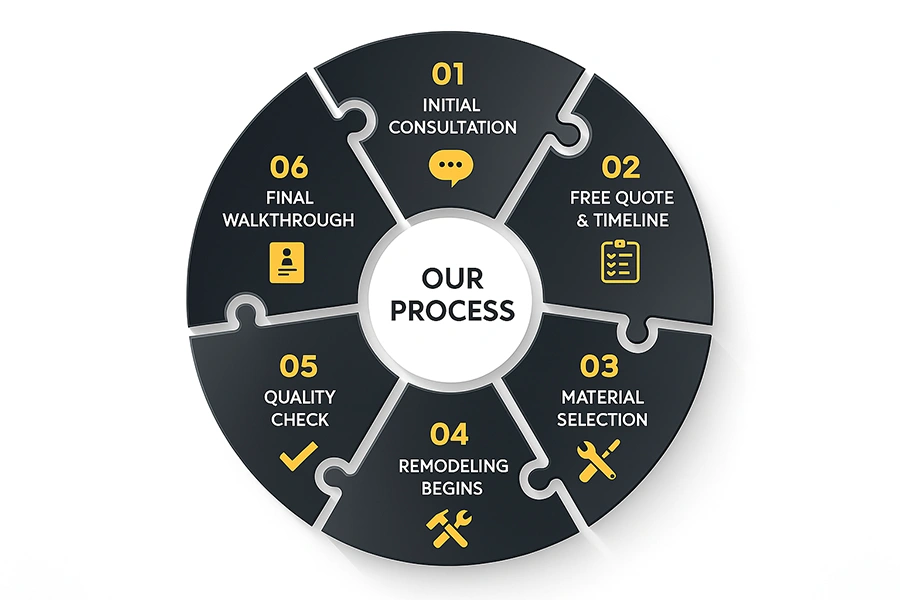 OUR PROCESS

01
INITIAL CONSULTATION

02
FREE QUOTE & TIMELINE

03
MATERIAL SELECTION

04
REMODELING BEGINS

05
QUALITY CHECK

06
FINAL WALKTHROUGH